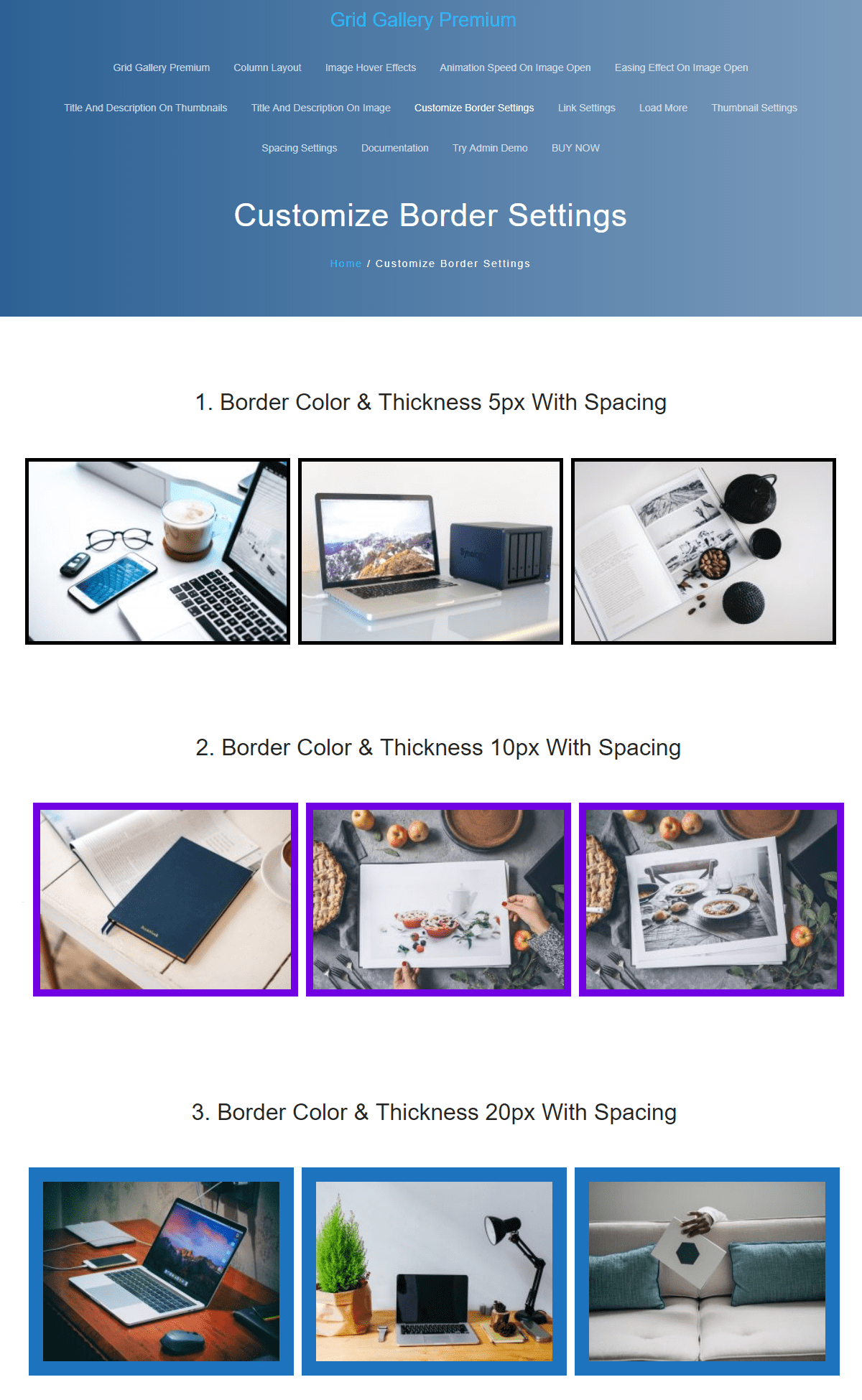 Grid Gallery Premium

Grid Gallery Premium Column Layout Image Hover Effects Animation Speed On Image Open Easing Effect On Image Open

Title And Description On Thumbnails Title And Description On Image Customize Border Settings Link Settings Load More Thumbnail Settings

Spacing Settings Documentation Try Admin Demo BUY NOW

Customize Border Settings

Home / Customize Border Settings

1. Border Color & Thickness 5px With Spacing

2. Border Color & Thickness 10px With Spacing

3. Border Color & Thickness 20px With Spacing